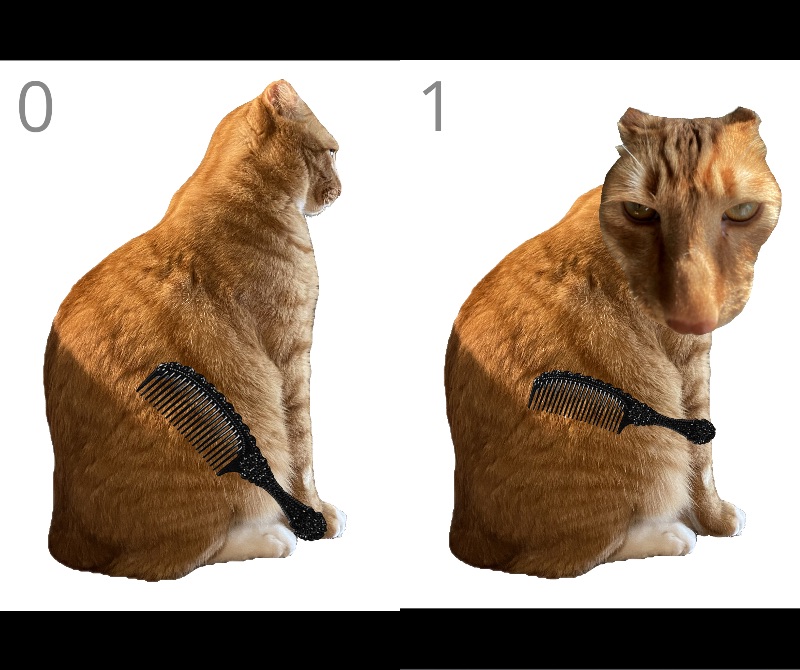 0

1